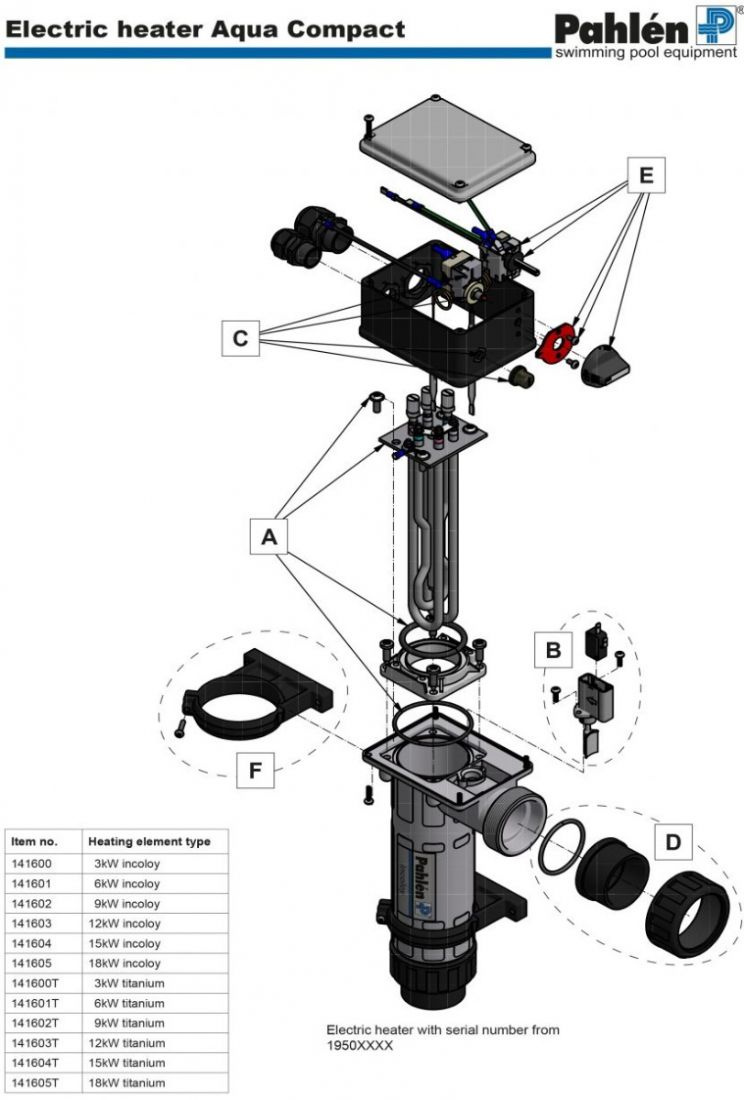 Electric heater Aqua Compact

Pahlén®
swimming pool equipment

E

C

A

B

F

D

Pahlén

| Item no. | Heating element type |
|---|---|
| 141600 | 3kW incoloy |
| 141601 | 6kW incoloy |
| 141602 | 9kW incoloy |
| 141603 | 12kW incoloy |
| 141604 | 15kW incoloy |
| 141605 | 18kW incoloy |
| 141600T | 3kW titanium |
| 141601T | 6kW titanium |
| 141602T | 9kW titanium |
| 141603T | 12kW titanium |
| 141604T | 15kW titanium |
| 141605T | 18kW titanium |

Electric heater with serial number from 1950XXXX