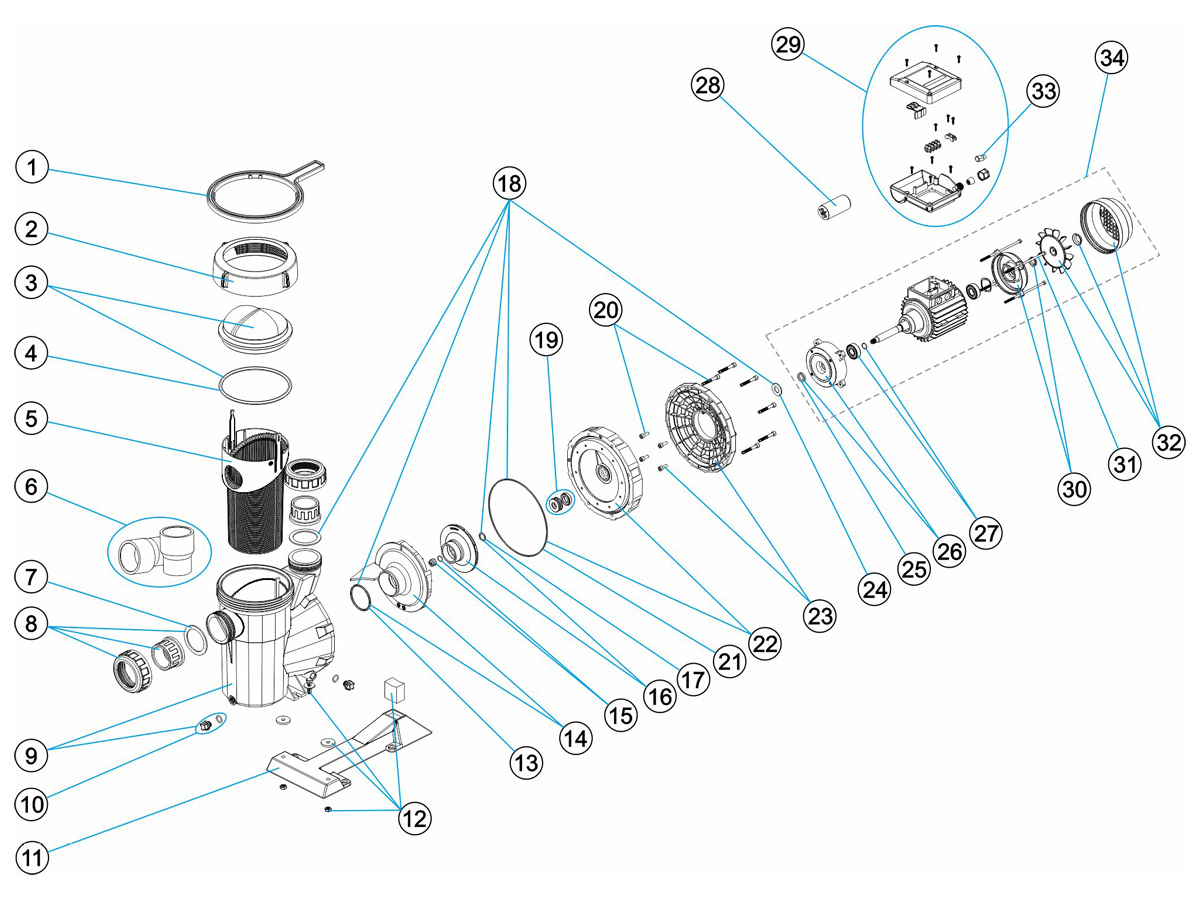 1
2
3
4
5
6
7
8
9
10
11
12
13
14
15
16
17
18
19
20
21
22
23
24
25
26
27
28
29
30
31
32
33
34