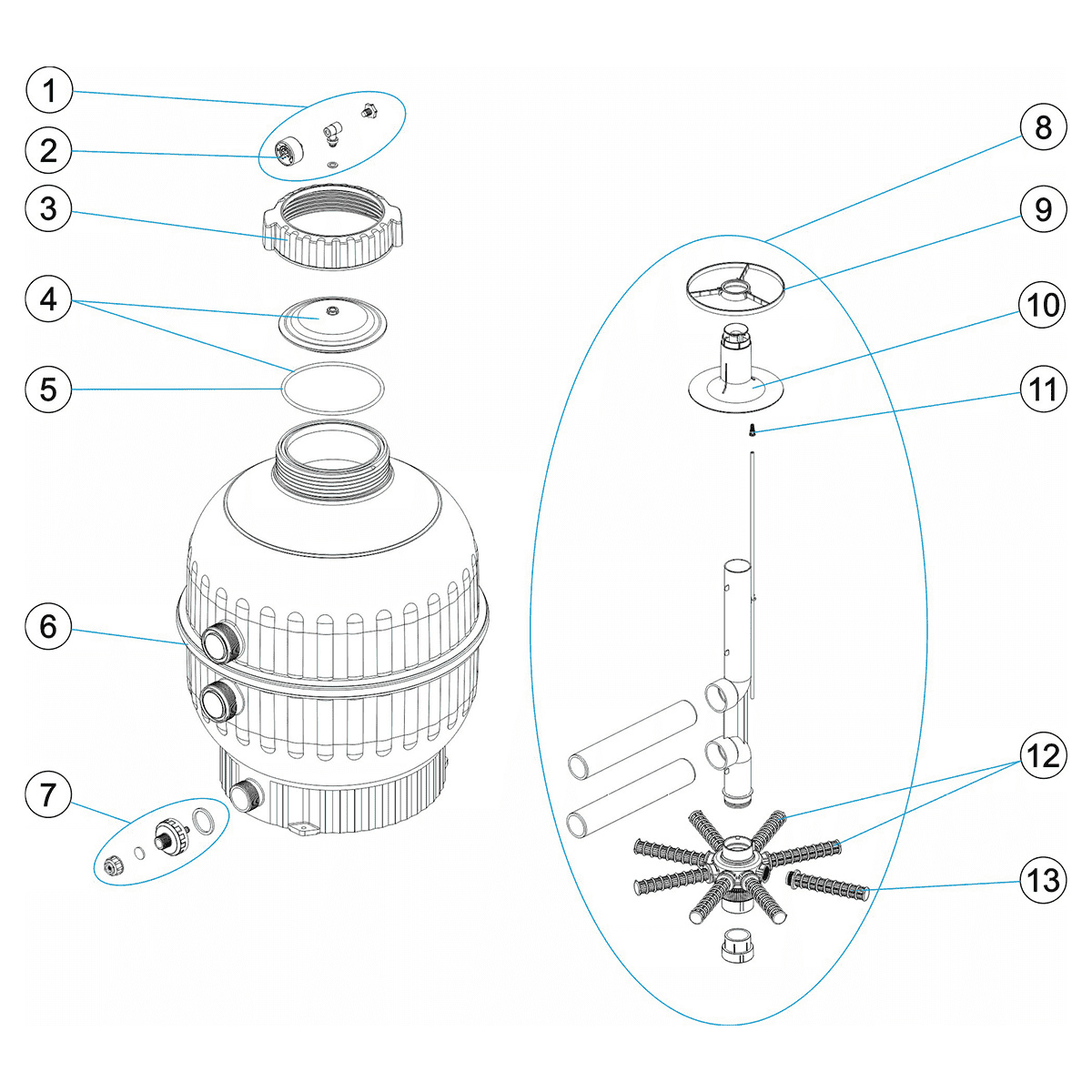 1
2
3
4
5
6
7
8
9
10
11
12
13