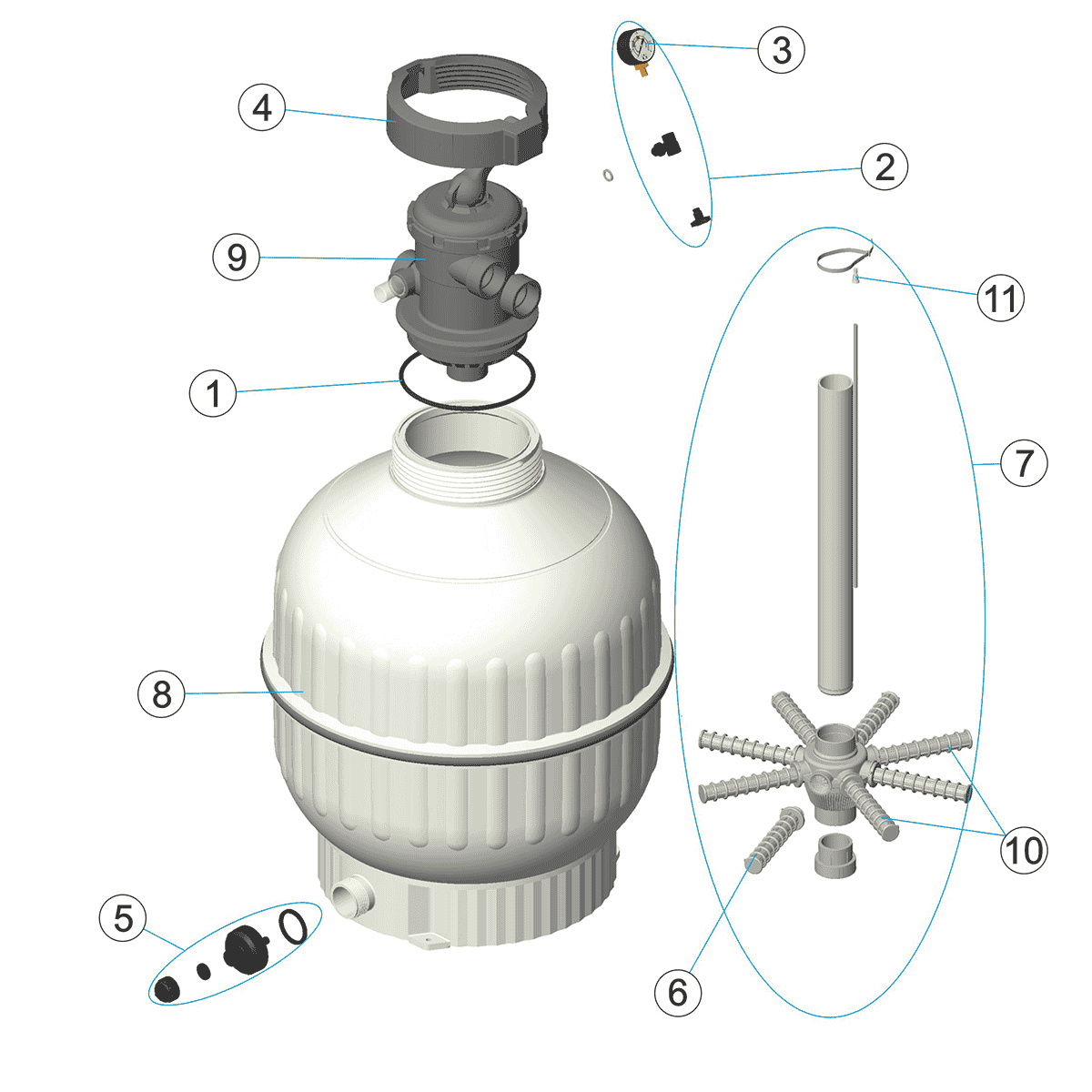 3
4
2
9
11
1
7
8
10
5
6