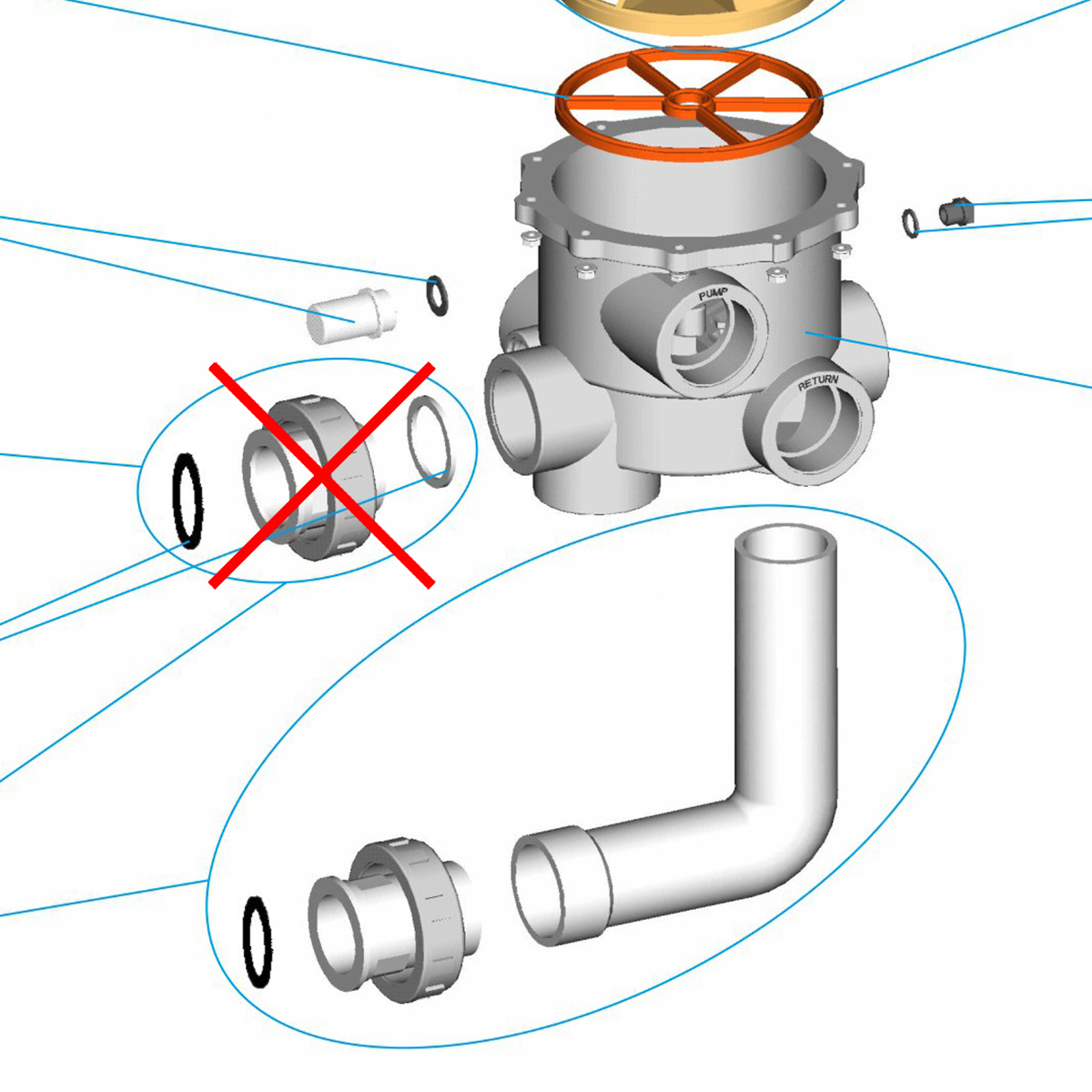 PUMP

RETURN