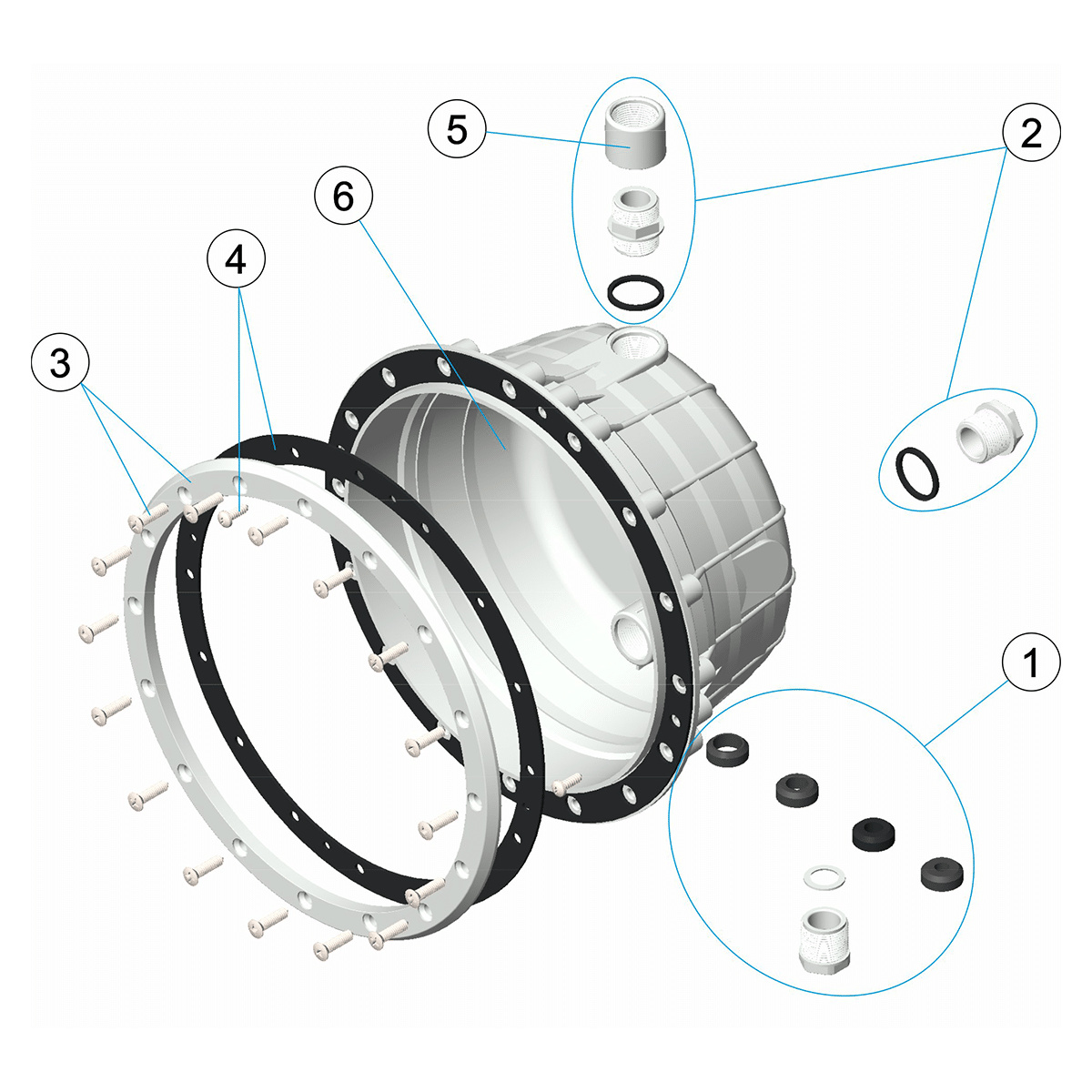 5
2
6
4
3
1