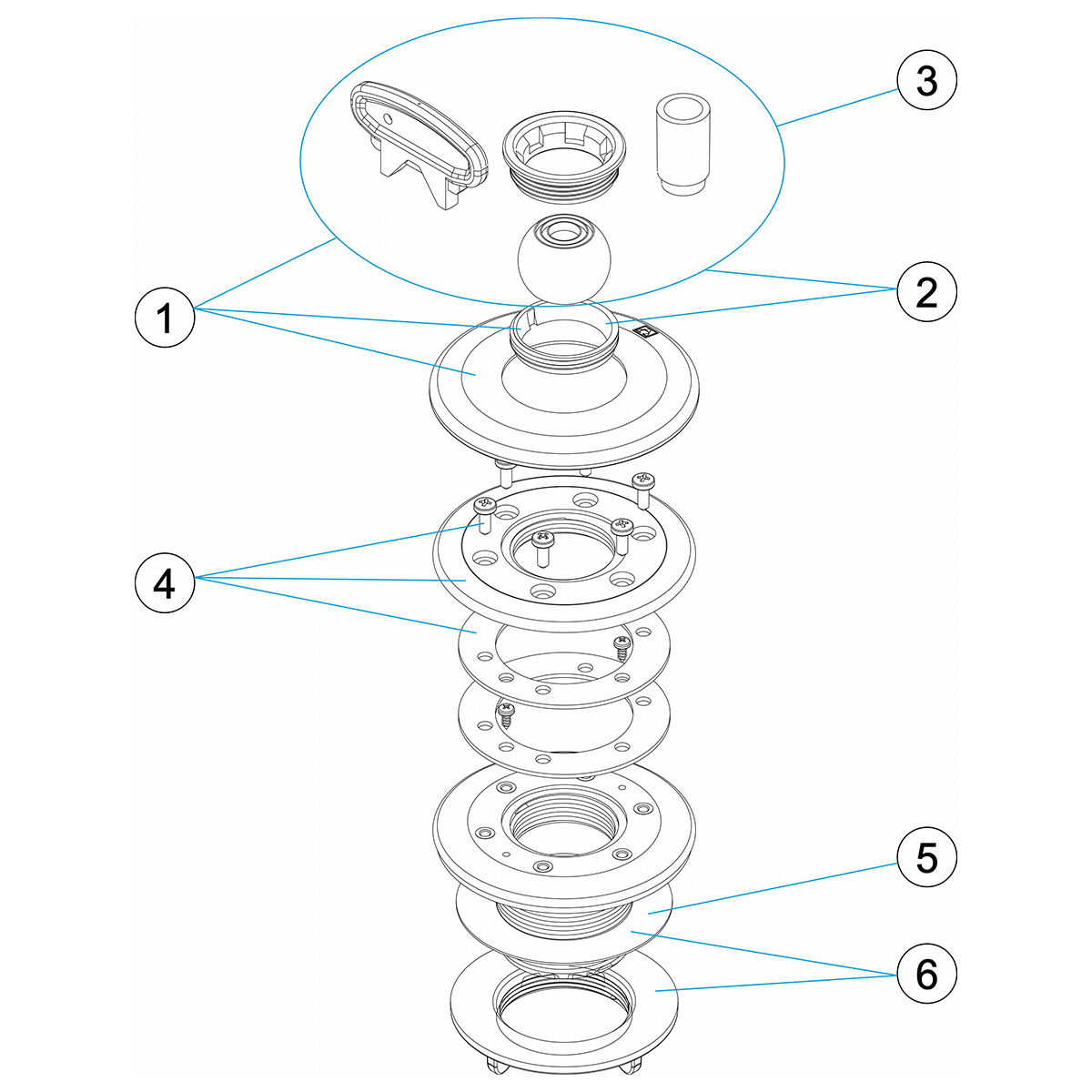 3
2
1
4
5
6