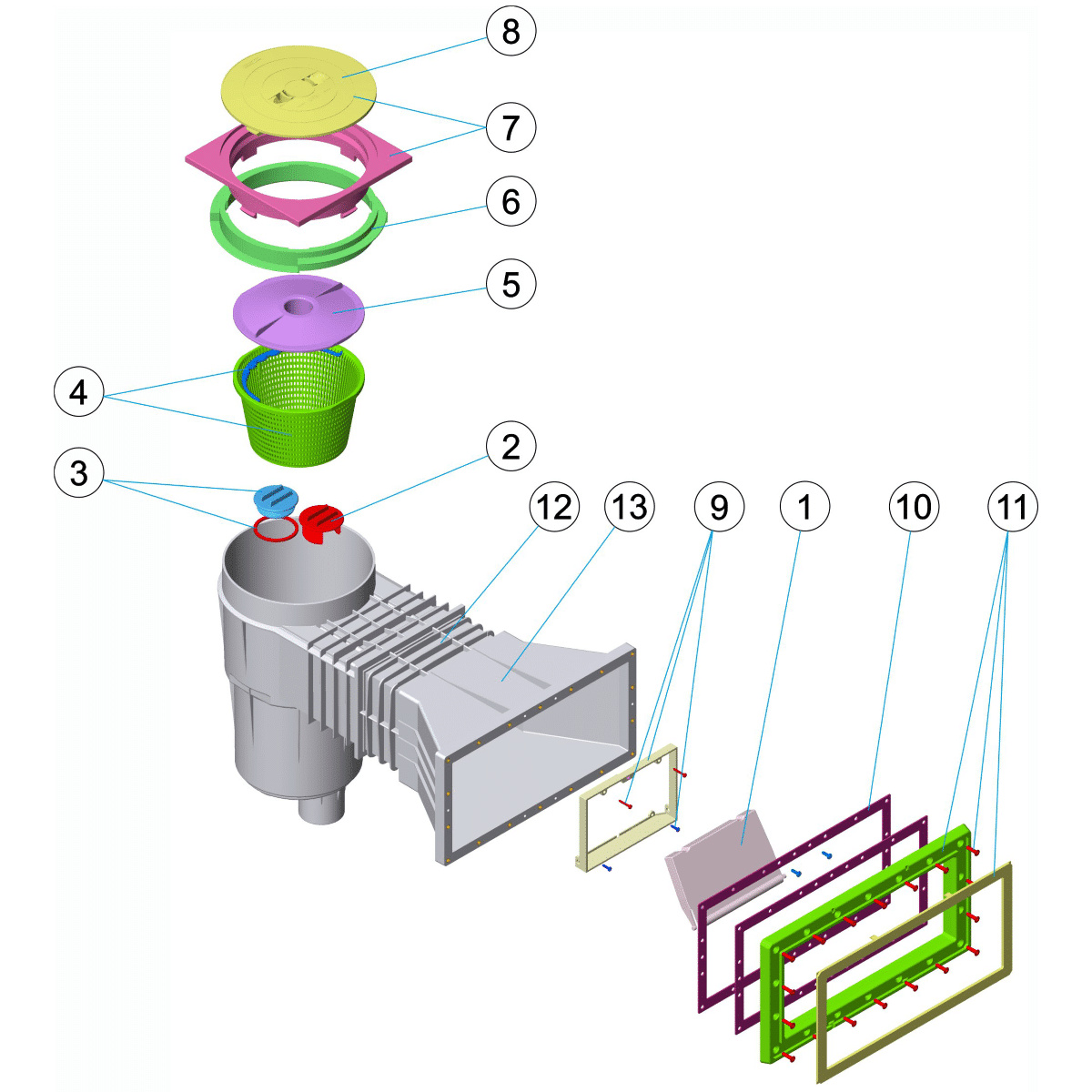 8
7
6
5
4
2
3
12
13
9
1
10
11