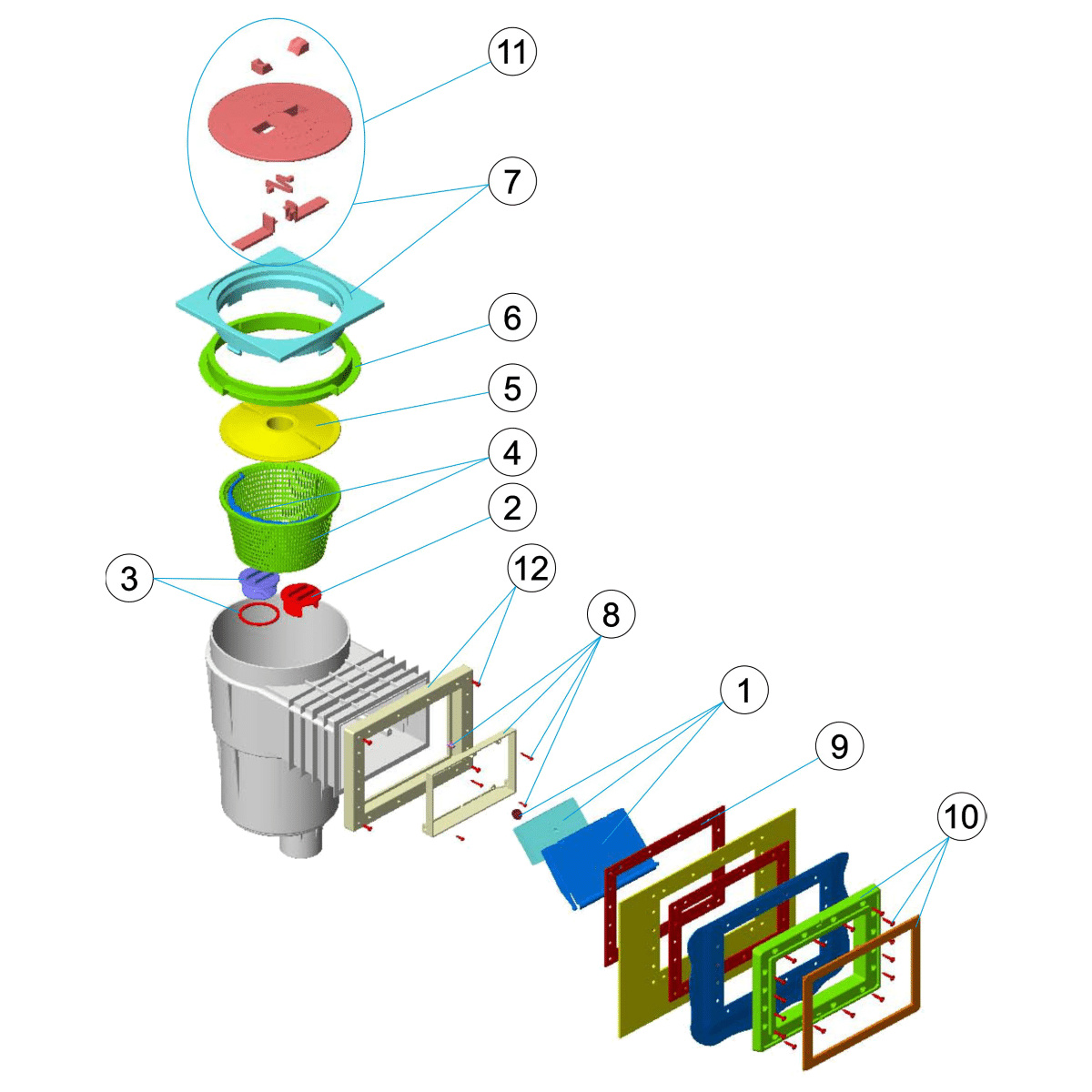 11
7
6
5
4
2
3
12
8
1
9
10