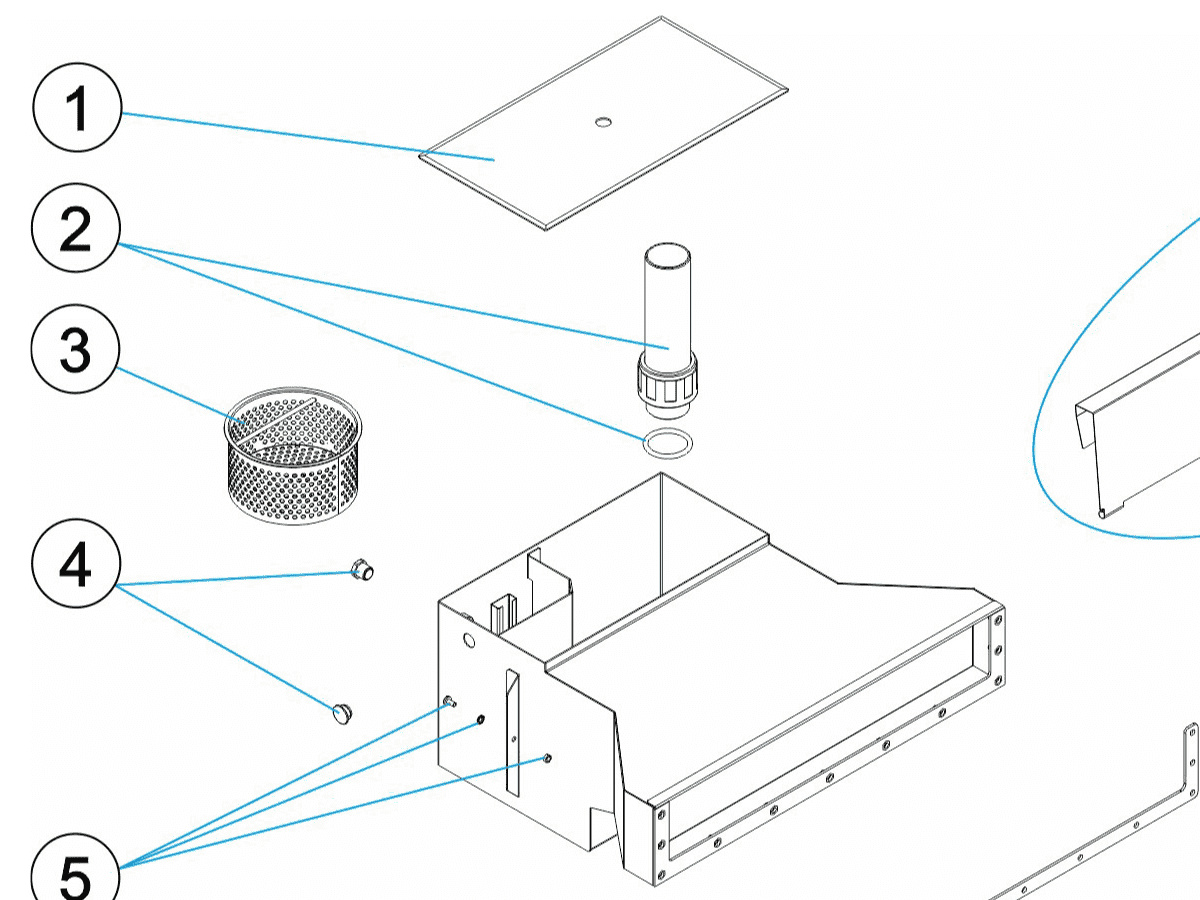 1
2
3
4
5