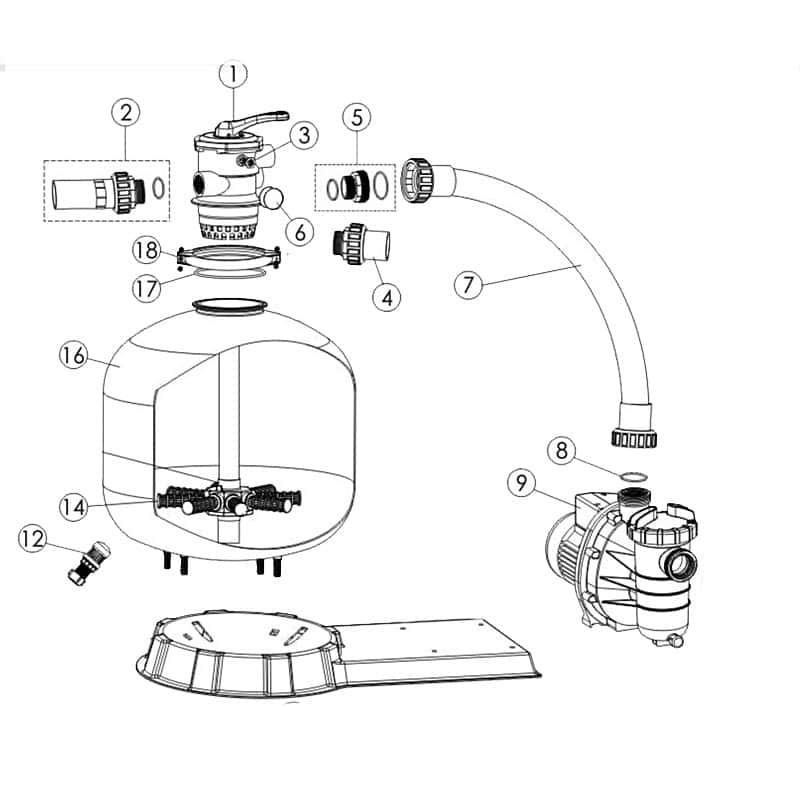 1
2
3
5
6
18
17
4
7
16
8
9
14
12