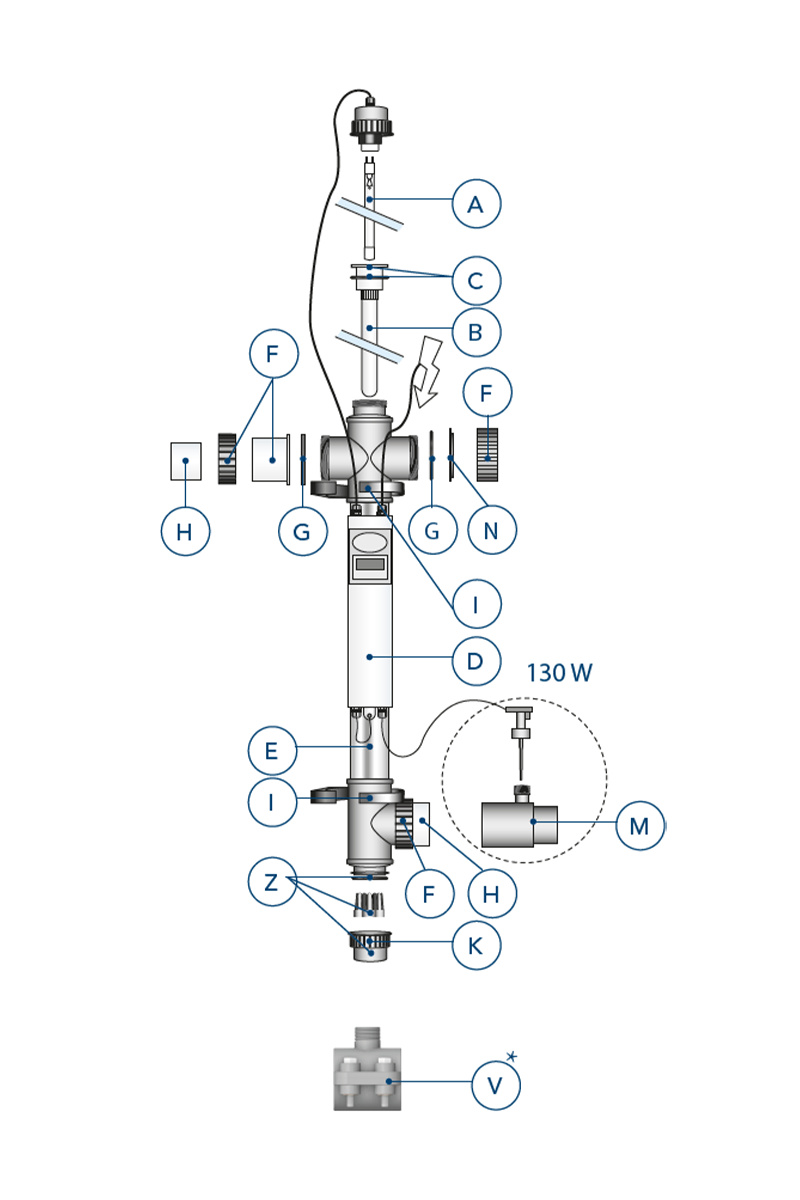 A
C
B
F
F
H
G
G
N
I
D
130 W
E
I
M
F
H
Z
K
V
*