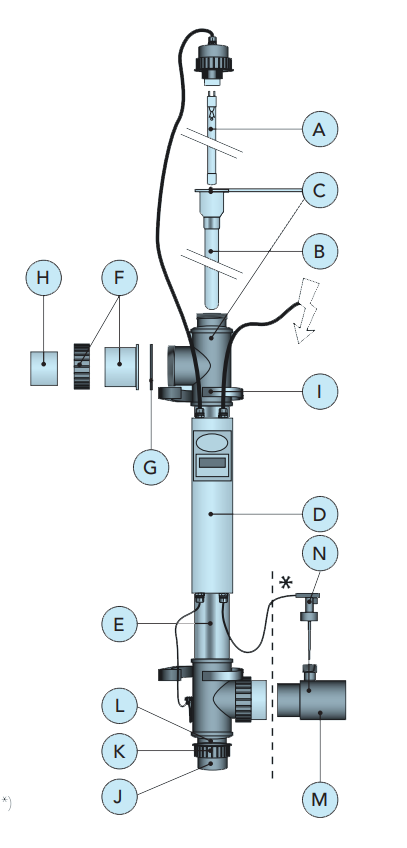 A
C
B
H
F
I
G
D
N
*
E
L
K
J
M
*)